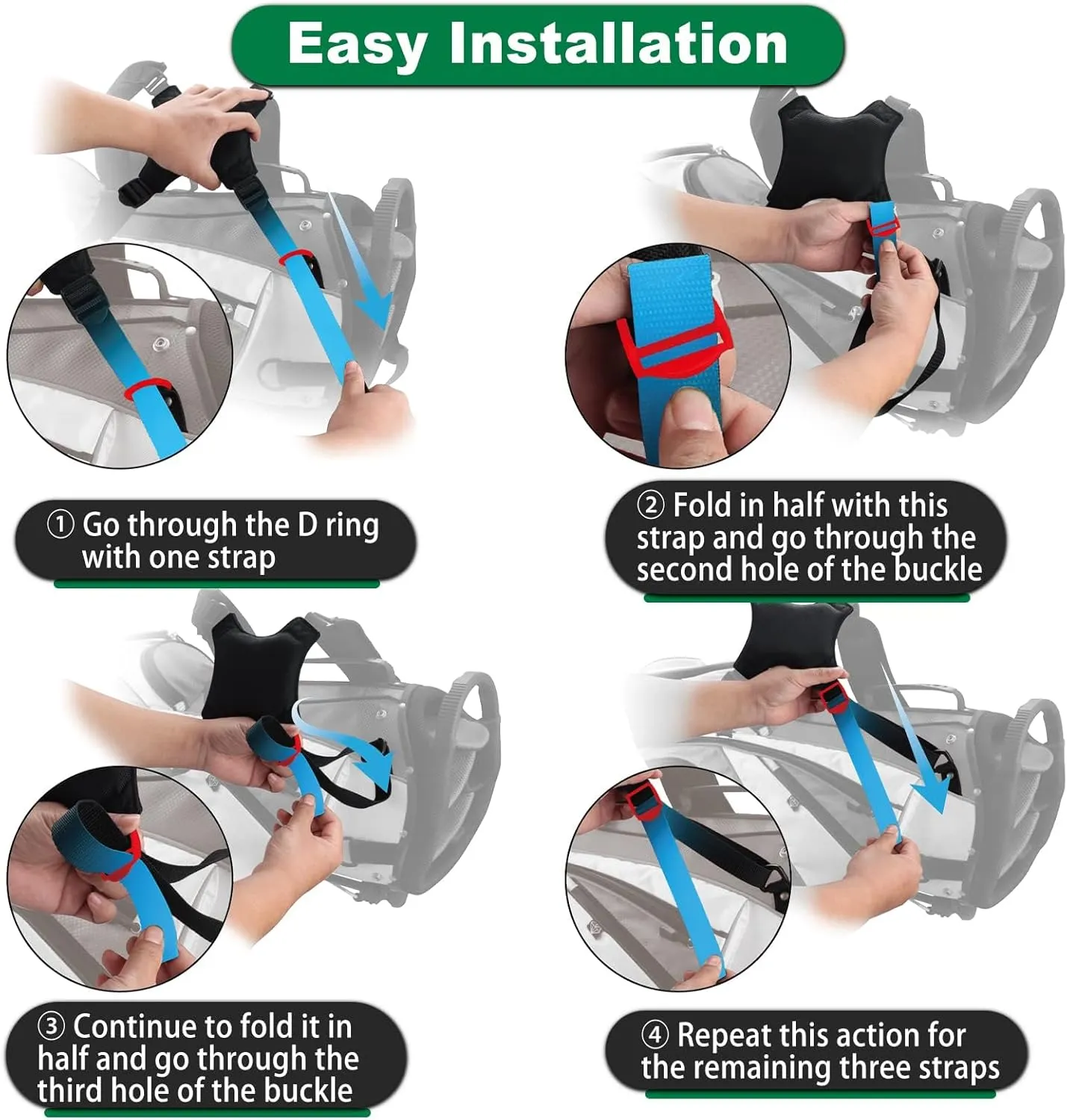 Easy Installation

① Go through the D ring with one strap

② Fold in half with this strap and go through the second hole of the buckle

③ Continue to fold it in half and go through the third hole of the buckle

④ Repeat this action for the remaining three straps